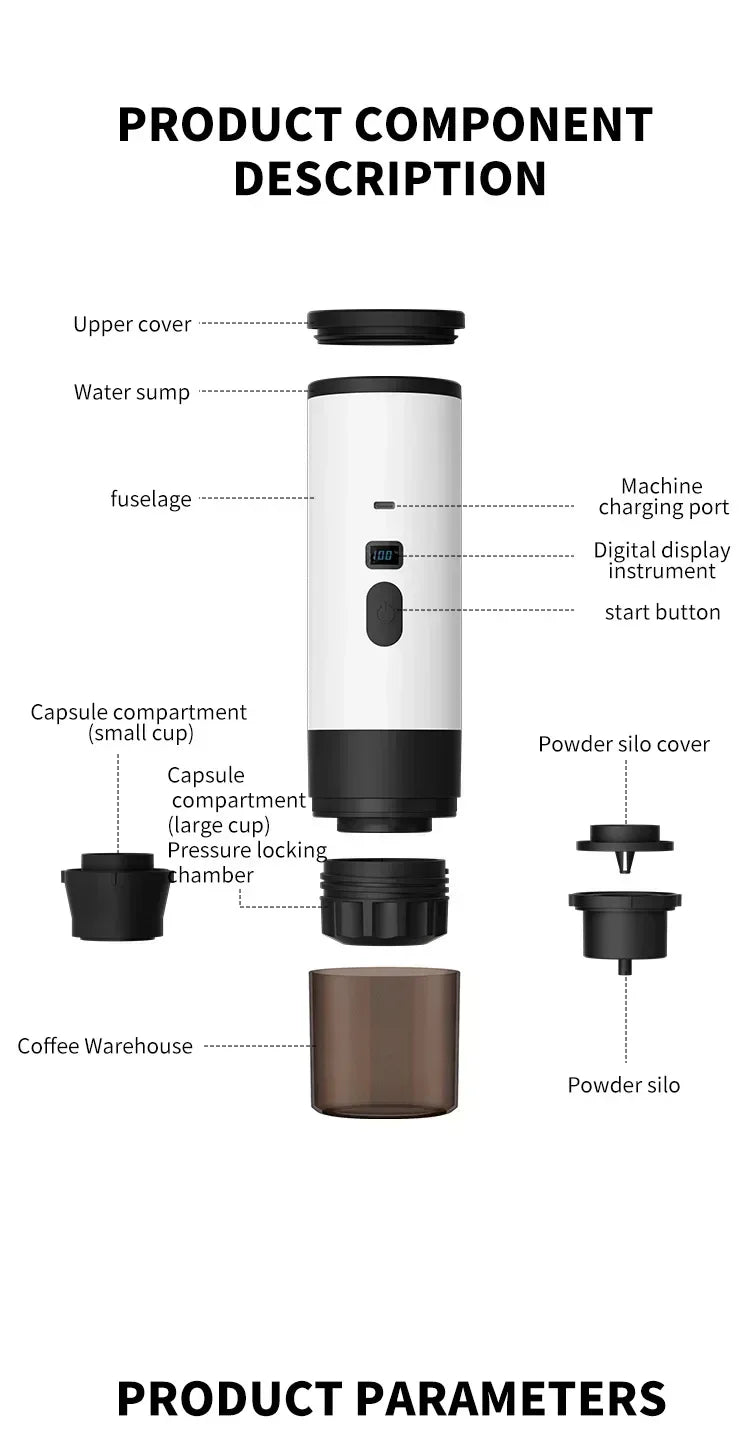 PRODUCT COMPONENT DESCRIPTION

Upper cover

Water sump

fuselage

Machine charging port

100

Digital display instrument

start button

Capsule compartment (small cup)

Capsule compartment (large cup)

Pressure locking chamber

Powder silo cover

Coffee Warehouse

Powder silo

PRODUCT PARAMETERS